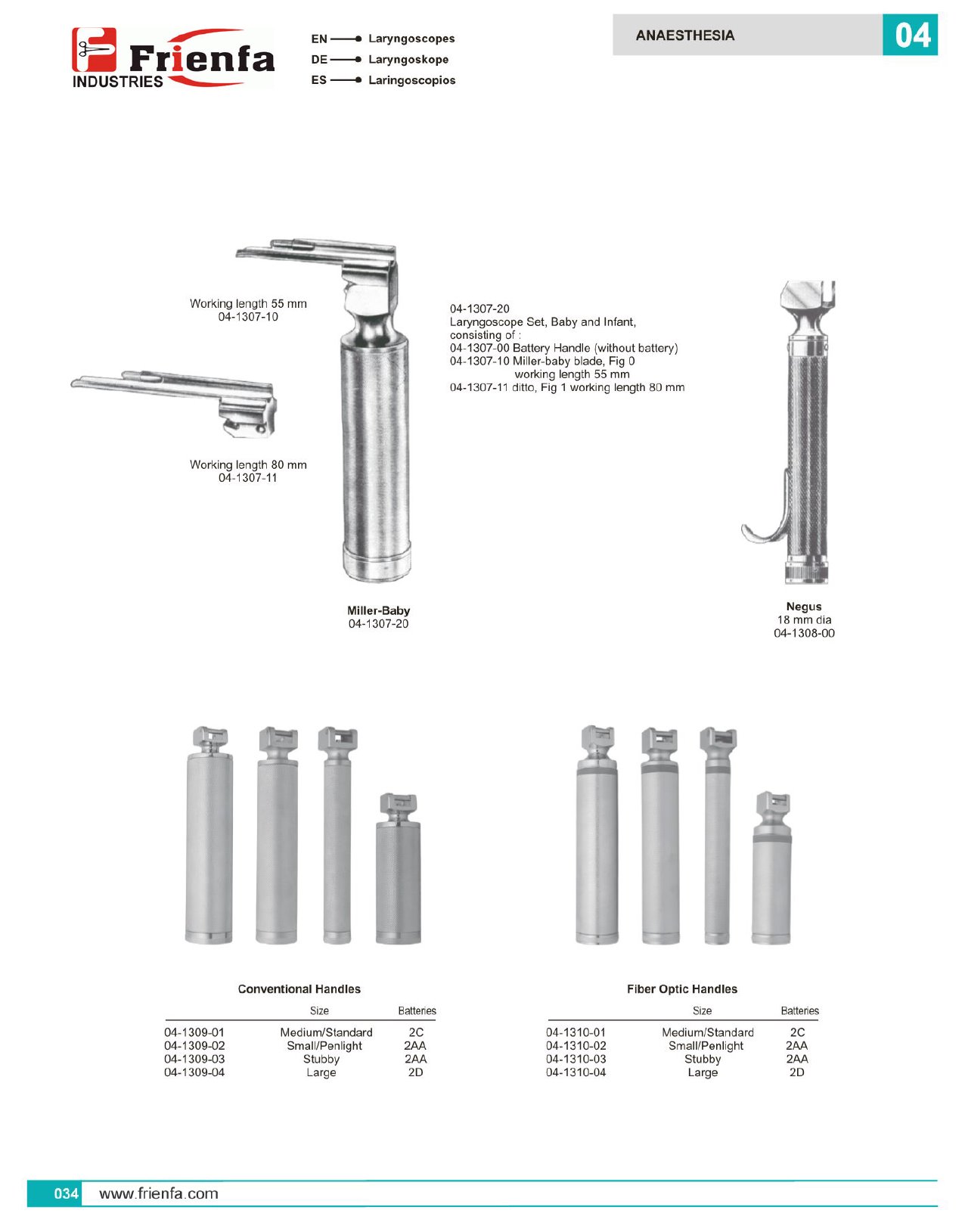 Frienfa INDUSTRIES

EN Laryngoscopes
DE Laryngoskope
ES Laringoscopios

ANAESTHESIA 04

Working length 55 mm
04-1307-10

Working length 80 mm
04-1307-11

04-1307-20
Laryngoscope Set, Baby and Infant, consisting of :
04-1307-00 Battery Handle (without battery)
04-1307-10 Miller-baby blade, Fig 0 working length 55 mm
04-1307-11 ditto, Fig 1 working length 80 mm

Miller-Baby
04-1307-20

Negus
18 mm dia
04-1308-00

Conventional Handles

| | Size | Batteries |
|---|---|---|
| 04-1309-01 | Medium/Standard | 2C |
| 04-1309-02 | Small/Penlight | 2AA |
| 04-1309-03 | Stubby | 2AA |
| 04-1309-04 | Large | 2D |

Fiber Optic Handles

| | Size | Batteries |
|---|---|---|
| 04-1310-01 | Medium/Standard | 2C |
| 04-1310-02 | Small/Penlight | 2AA |
| 04-1310-03 | Stubby | 2AA |
| 04-1310-04 | Large | 2D |

034 www.frienfa.com