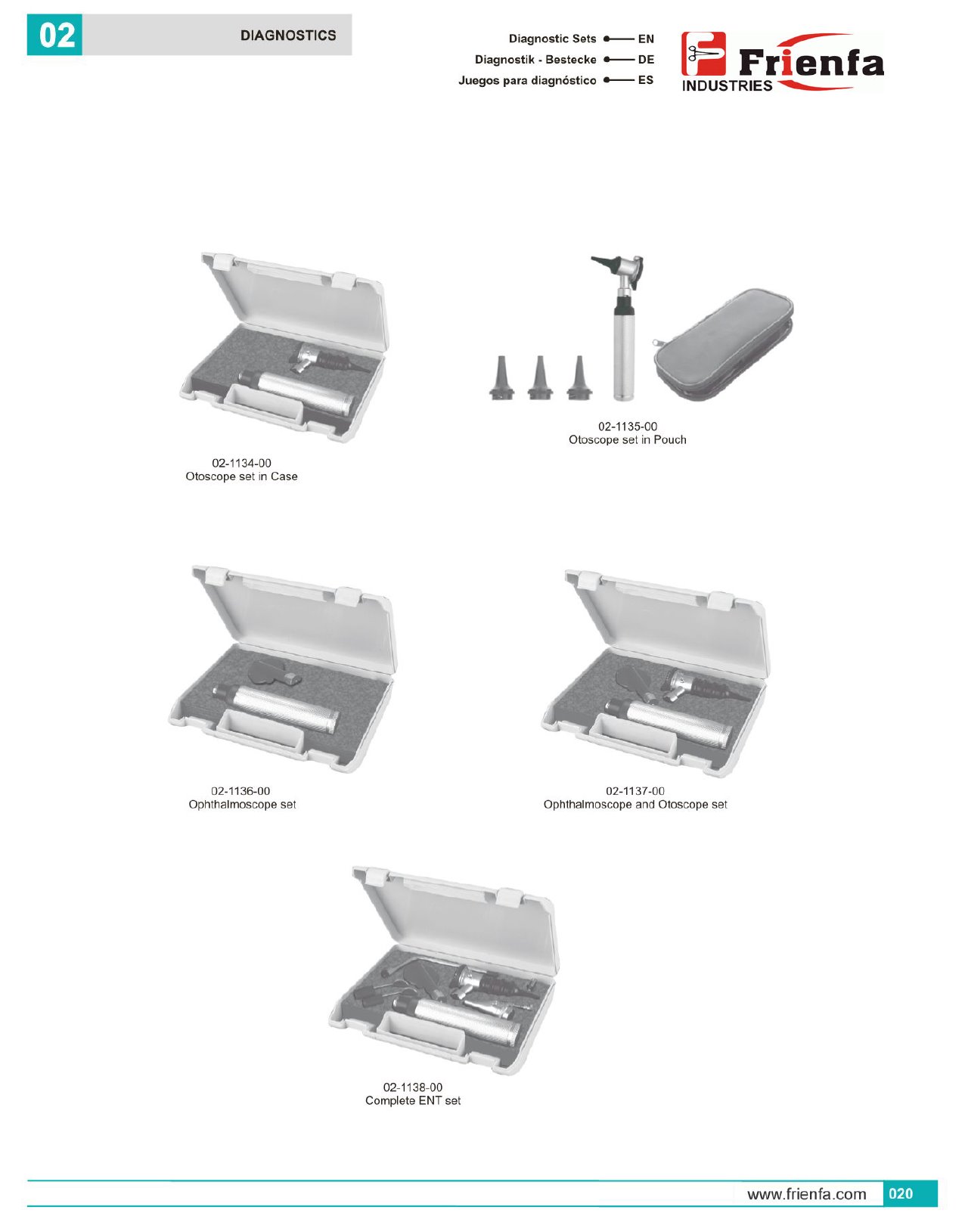 02

DIAGNOSTICS

Diagnostic Sets EN
Diagnostik - Bestecke DE
Juegos para diagnóstico ES

Frienfa
INDUSTRIES

02-1134-00
Otoscope set in Case

02-1135-00
Otoscope set in Pouch

02-1136-00
Ophthalmoscope set

02-1137-00
Ophthalmoscope and Otoscope set

02-1138-00
Complete ENT set

www.frienfa.com 020