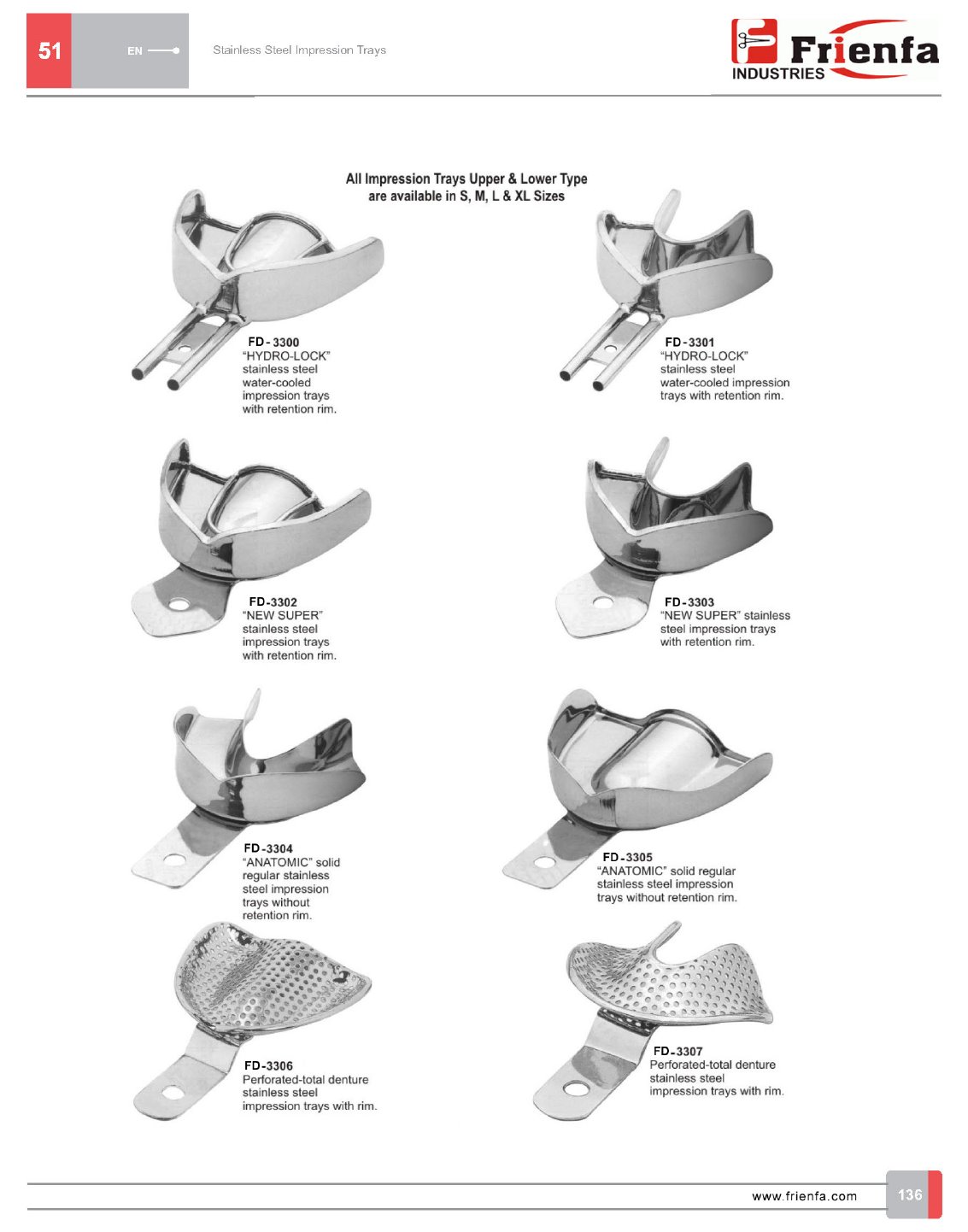 51

EN

Stainless Steel Impression Trays

Frienfa INDUSTRIES

All Impression Trays Upper & Lower Type are available in S, M, L & XL Sizes

FD-3300
"HYDRO-LOCK" stainless steel water-cooled impression trays with retention rim.

FD-3301
"HYDRO-LOCK" stainless steel water-cooled impression trays with retention rim.

FD-3302
"NEW SUPER" stainless steel impression trays with retention rim.

FD-3303
"NEW SUPER" stainless steel impression trays with retention rim.

FD-3304
"ANATOMIC" solid regular stainless steel impression trays without retention rim.

FD-3305
"ANATOMIC" solid regular stainless steel impression trays without retention rim.

FD-3306
Perforated-total denture stainless steel impression trays with rim.

FD-3307
Perforated-total denture stainless steel impression trays with rim.

www.frienfa.com

136